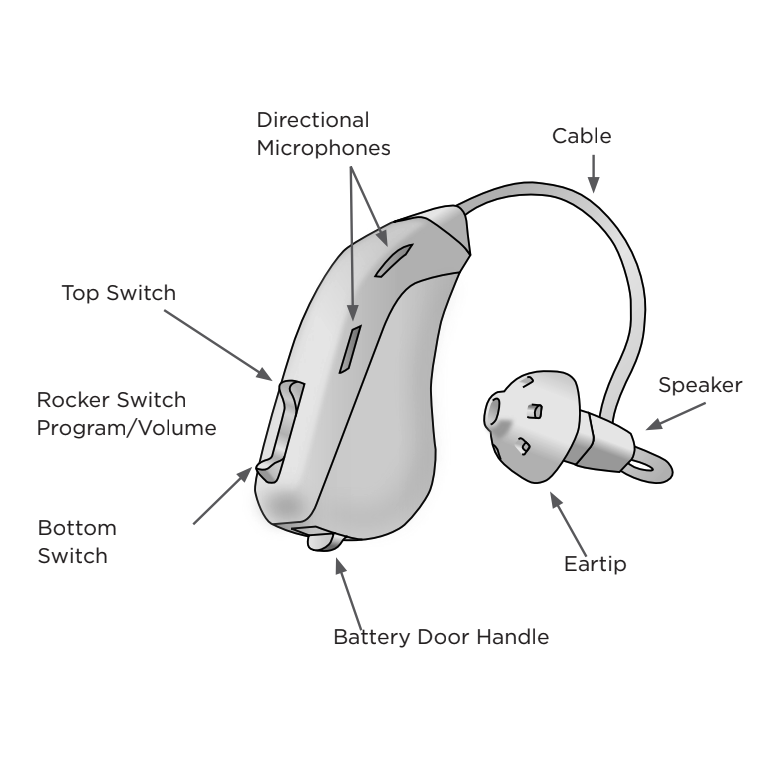 Directional Microphones

Cable

Top Switch

Rocker Switch Program/Volume

Speaker

Bottom Switch

Eartip

Battery Door Handle